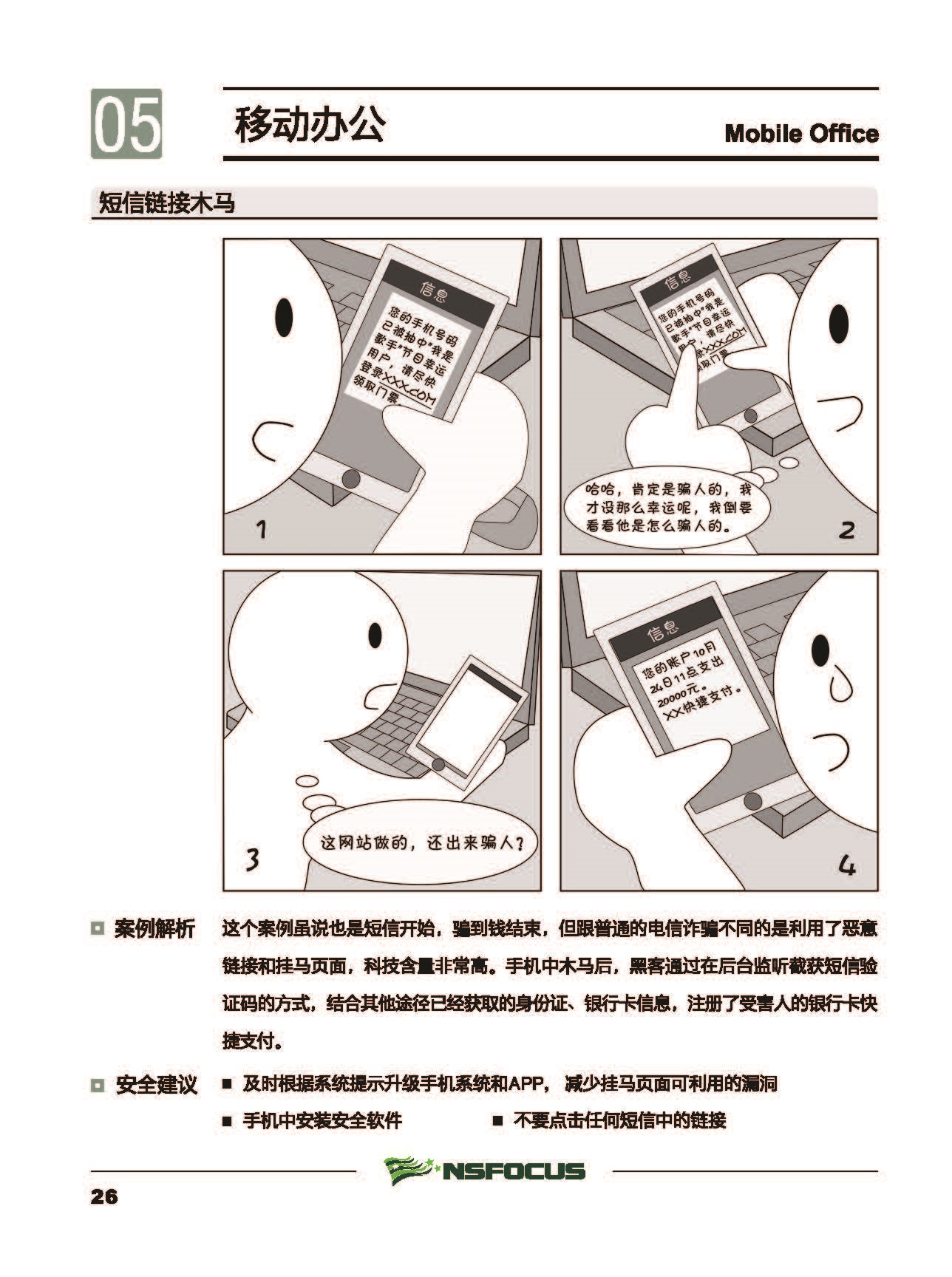 05 移动办公 Mobile Office

短信链接木马

信息

您的手机号码已被抽中"我是歌手"节目幸运用户，请尽快登录XXX.COM领取门票

1

信息

您的手机号码已被抽中"我是歌手"节目幸运用户，请尽快登录XXX.COM领取门票

哈哈，肯定是骗人的，我才没那么幸运呢，我倒要看看他是怎么骗人的。

2

这网站做的，还出来骗人？

3

信息

您的账户10月24日11点支出20000元。XX快捷支付。

4

案例解析 这个案例虽说也是短信开始，骗到钱结束，但跟普通的电信诈骗不同的是利用了恶意链接和挂马页面，科技含量非常高。手机中木马后，黑客通过在后台监听截获短信验证码的方式，结合其他途径已经获取的身份证、银行卡信息，注册了受害人的银行卡快捷支付。

安全建议 ■ 及时根据系统提示升级手机系统和APP，减少挂马页面可利用的漏洞
■ 手机中安装安全软件 ■ 不要点击任何短信中的链接

NSFOCUS

26