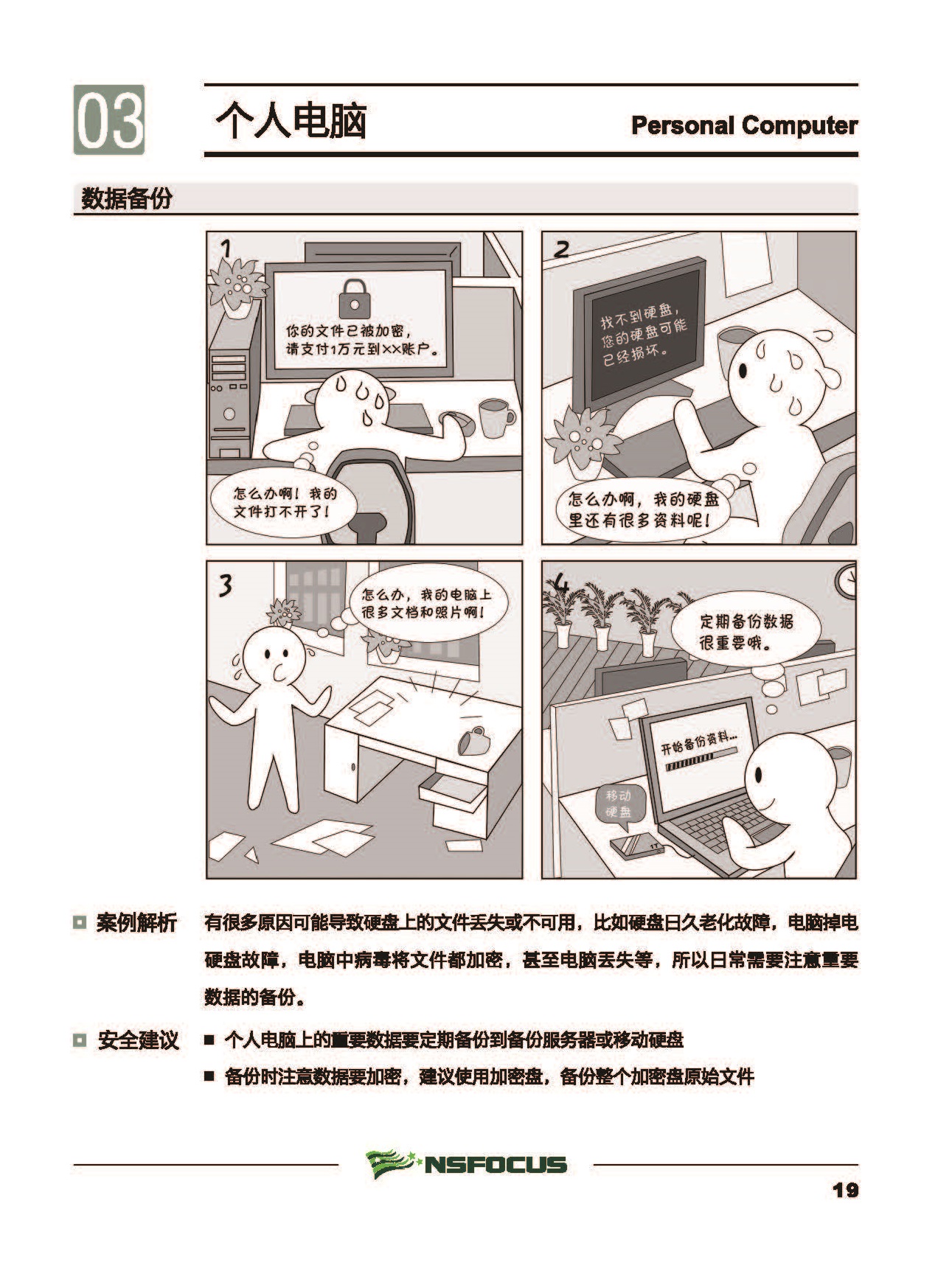 03 个人电脑 Personal Computer

数据备份

1

你的文件已被加密，请支付1万元到××账户。

怎么办啊！我的文件打不开了！

2

找不到硬盘，您的硬盘可能已经损坏。

怎么办啊，我的硬盘里还有很多资料呢！

3

怎么办，我的电脑上很多文档和照片啊！

4

定期备份数据很重要哦。

开始备份资料...

移动硬盘

案例解析 有很多原因可能导致硬盘上的文件丢失或不可用，比如硬盘日久老化故障，电脑掉电硬盘故障，电脑中病毒将文件都加密，甚至电脑丢失等，所以日常需要注意重要数据的备份。

安全建议 ■ 个人电脑上的重要数据要定期备份到备份服务器或移动硬盘

■ 备份时注意数据要加密，建议使用加密盘，备份整个加密盘原始文件

NSFOCUS

19